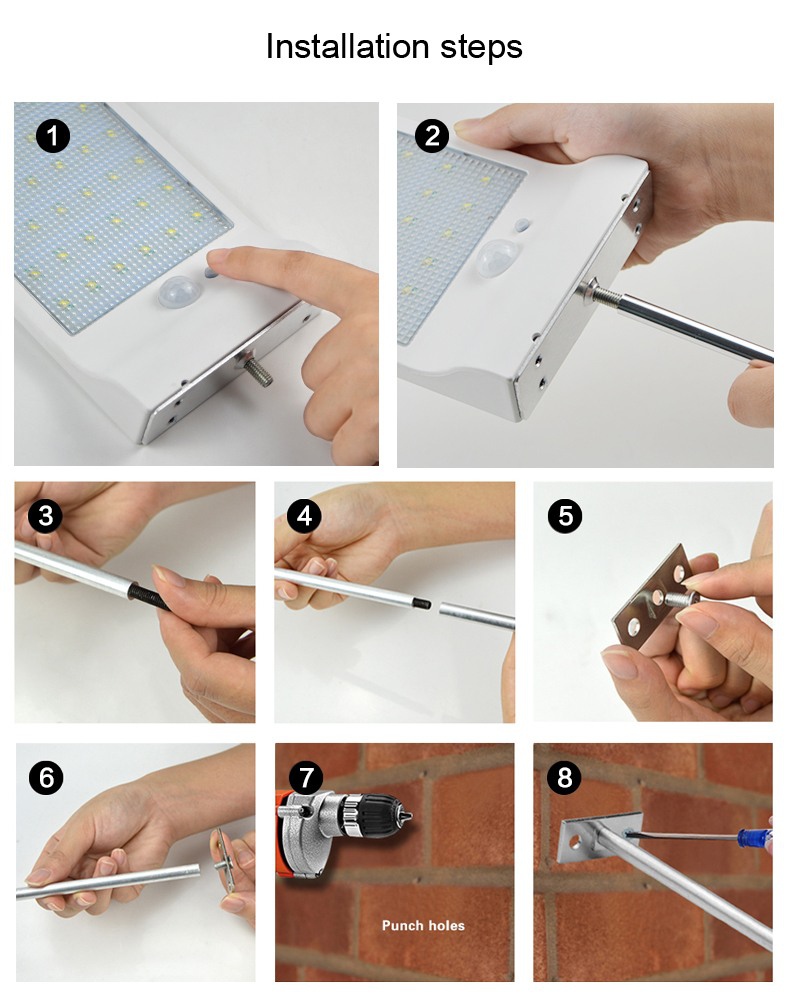 Installation steps

1

2

3

4

5

6

7

Punch holes

8